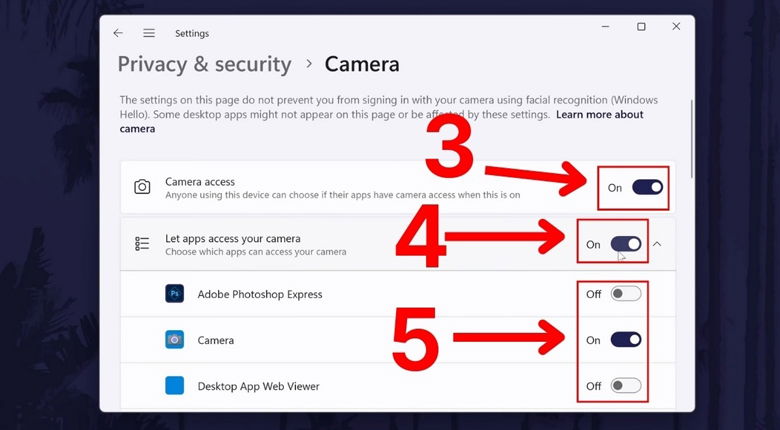 Settings

Privacy & security > Camera

The settings on this page do not prevent you from signing in with your camera using facial recognition (Windows Hello). Some desktop apps might not appear on this page or be affected by these settings. Learn more about camera

3

Camera access
Anyone using this device can choose if their apps have camera access when this is on
On

4

Let apps access your camera
Choose which apps can access your camera
On

Ps Adobe Photoshop Express
Off

5

Camera
On

Desktop App Web Viewer
Off